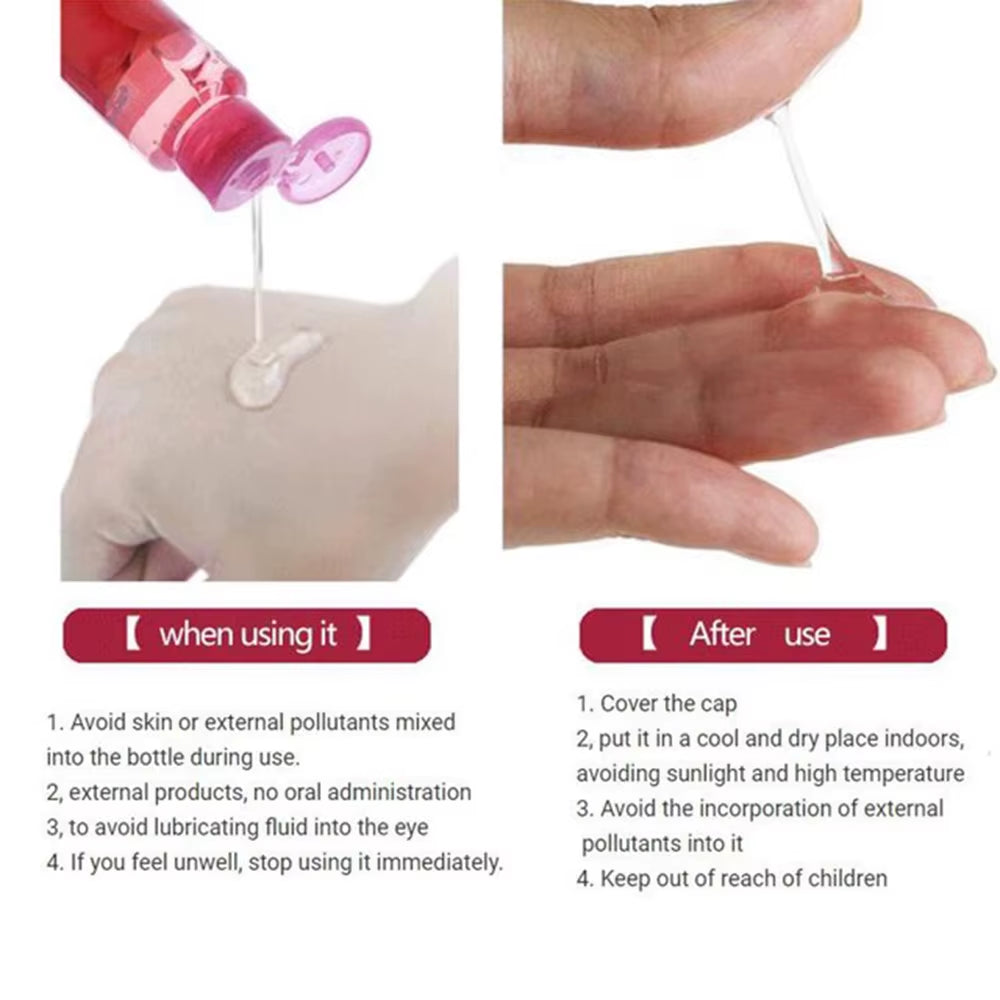 【 when using it 】

1. Avoid skin or external pollutants mixed into the bottle during use.
2, external products, no oral administration
3, to avoid lubricating fluid into the eye
4. If you feel unwell, stop using it immediately.

【 After use 】

1. Cover the cap
2, put it in a cool and dry place indoors, avoiding sunlight and high temperature
3. Avoid the incorporation of external pollutants into it
4. Keep out of reach of children