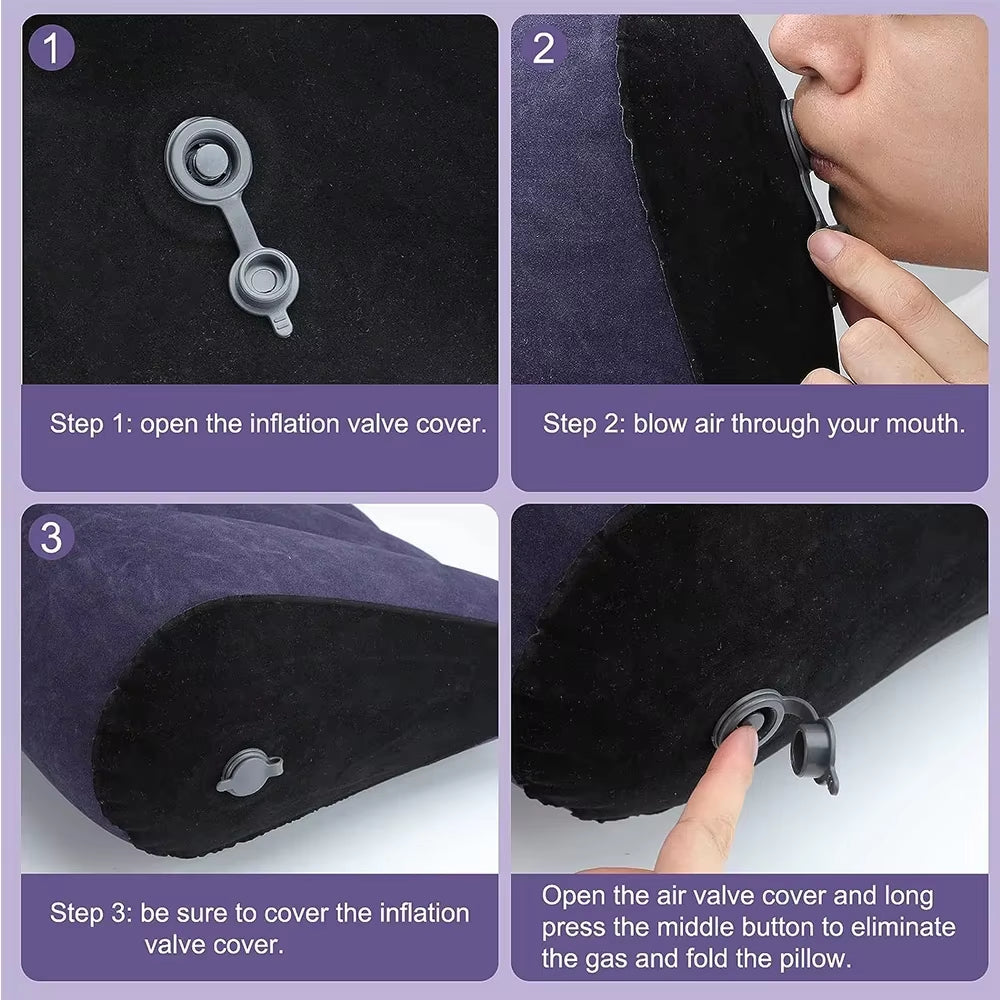 1

Step 1: open the inflation valve cover.

2

Step 2: blow air through your mouth.

3

Step 3: be sure to cover the inflation valve cover.

Open the air valve cover and long press the middle button to eliminate the gas and fold the pillow.